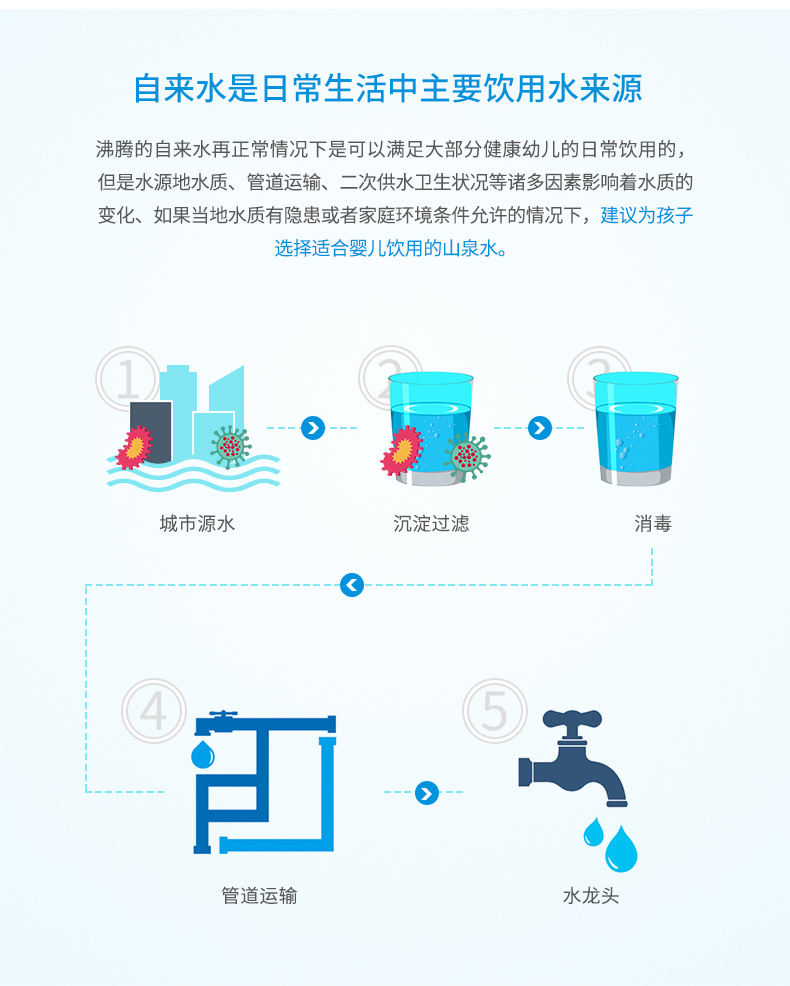 自来水是日常生活中主要饮用水来源

沸腾的自来水再正常情况下是可以满足大部分健康幼儿的日常饮用的，但是水源地水质、管道运输、二次供水卫生状况等诸多因素影响着水质的变化、如果当地水质有隐患或者家庭环境条件允许的情况下，建议为孩子选择适合婴儿饮用的山泉水。

1
城市源水

2
沉淀过滤

3
消毒

4
管道运输

5
水龙头